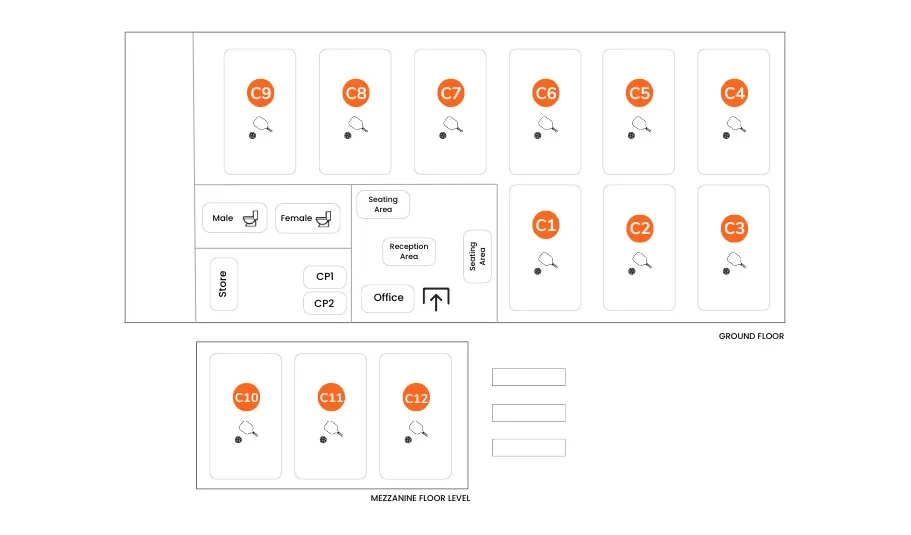 C9
C8
C7
C6
C5
C4

Male
Female

Seating Area

Reception Area

Seating Area

C1
C2
C3

Store

CP1
CP2

Office

GROUND FLOOR

C10
C11
C12

MEZZANINE FLOOR LEVEL