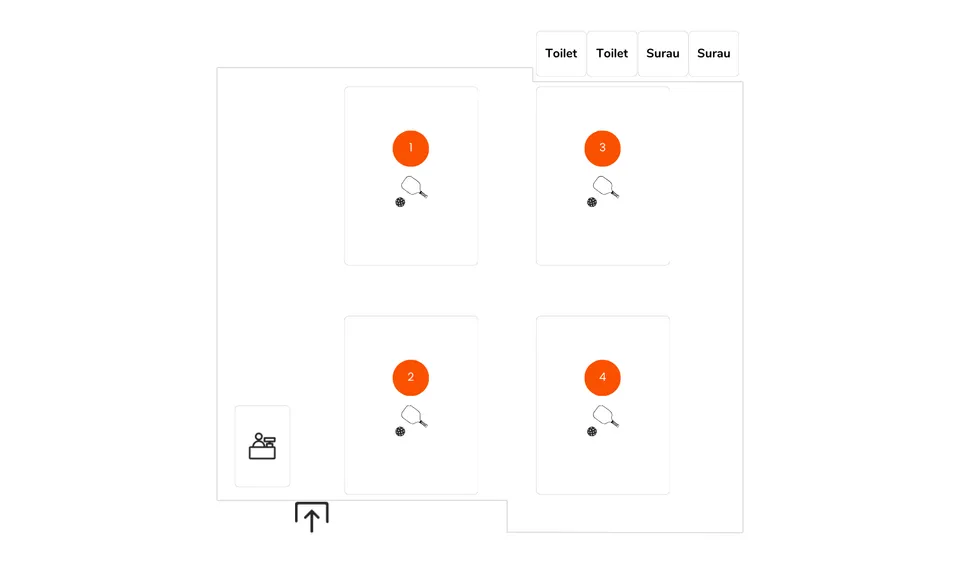 Toilet Toilet Surau Surau

1

3

2

4